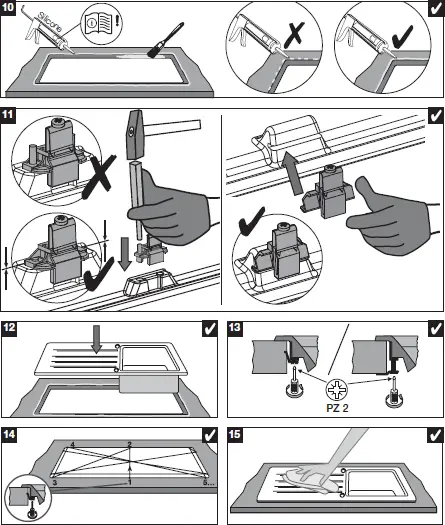 10

Silicone

11

12

13

PZ 2

14

4

2

3

1

5...

15