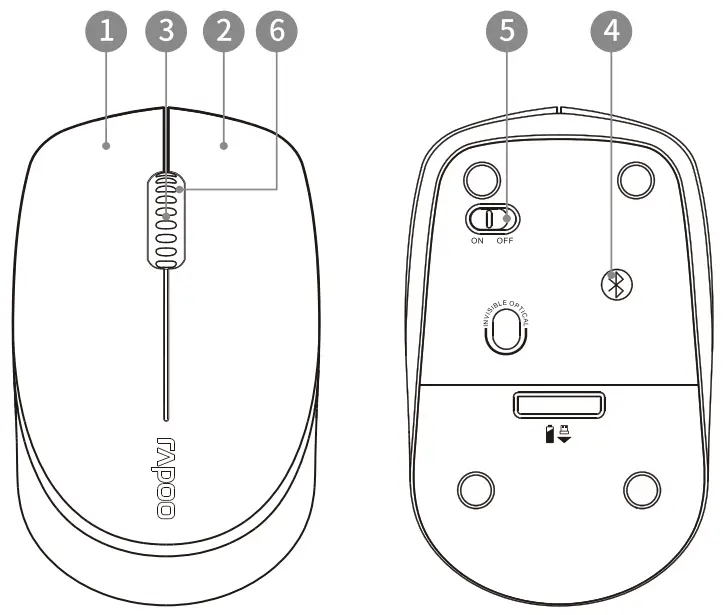 1 3 2 6

rapoo

5 4

ON OFF

INVISIBLE OPTICAL