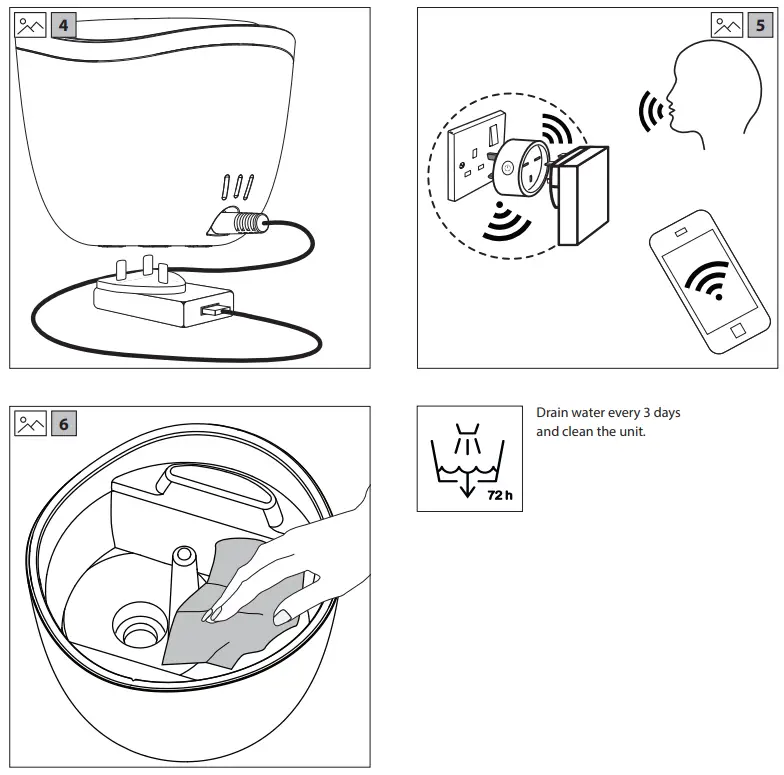 4

5

6

72 h

Drain water every 3 days and clean the unit.