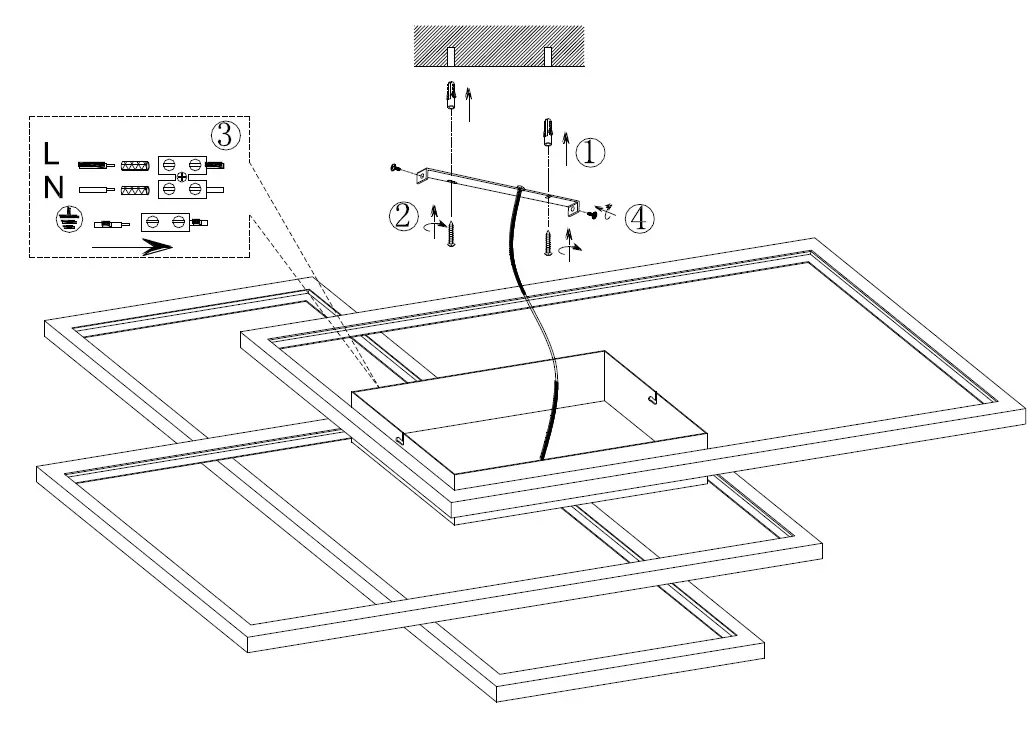 ③
L
N
①
②
④