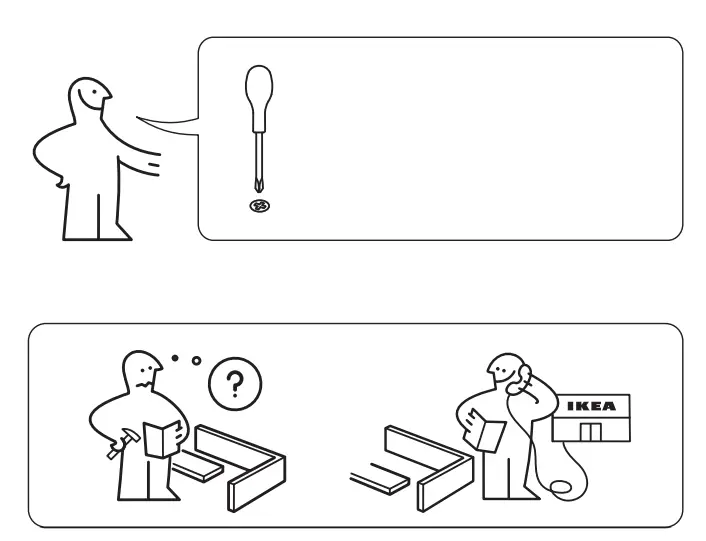 ?

IKEA