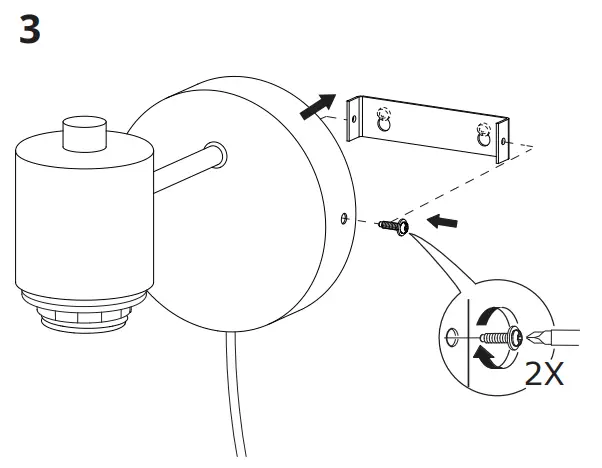 3

2X