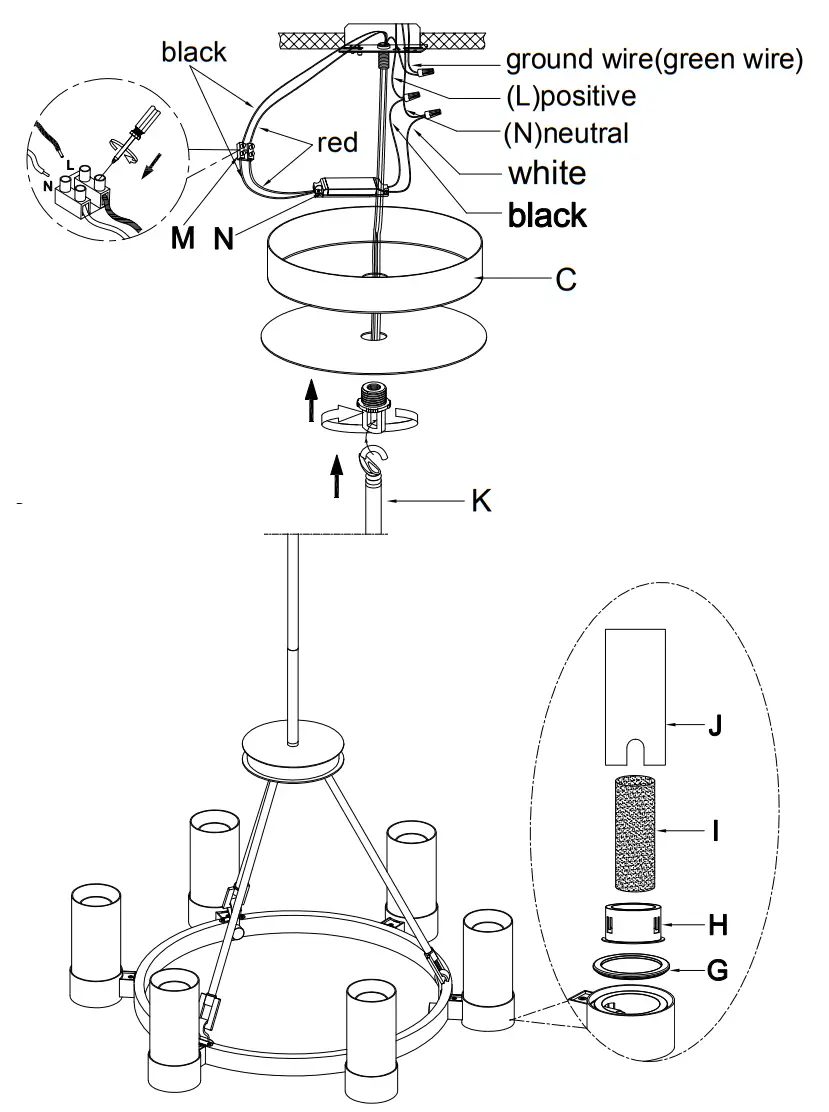 black

red

L

N

M N

ground wire(green wire)

(L)positive

(N)neutral

white

black

C

K

J

I

H

G