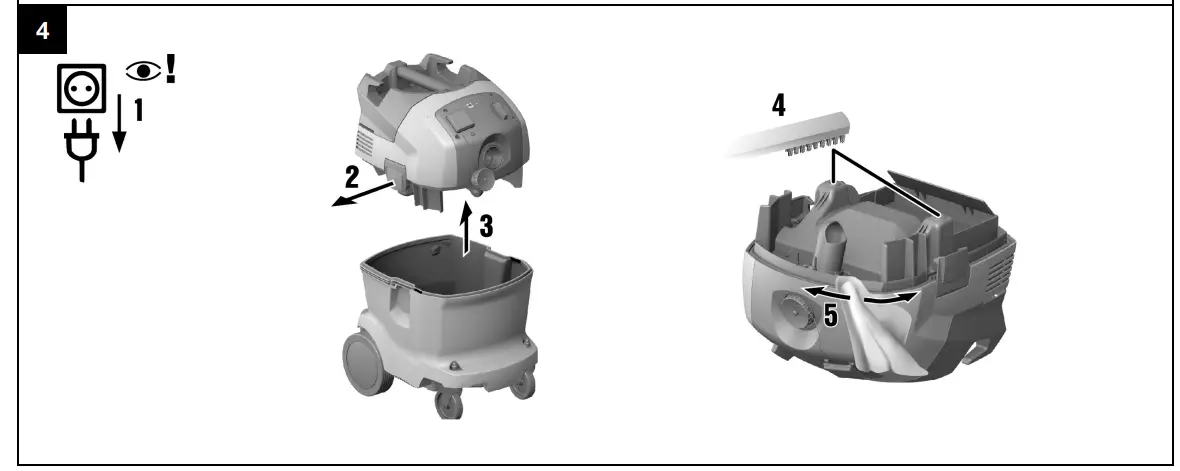 4

!
1

2

3

4

5