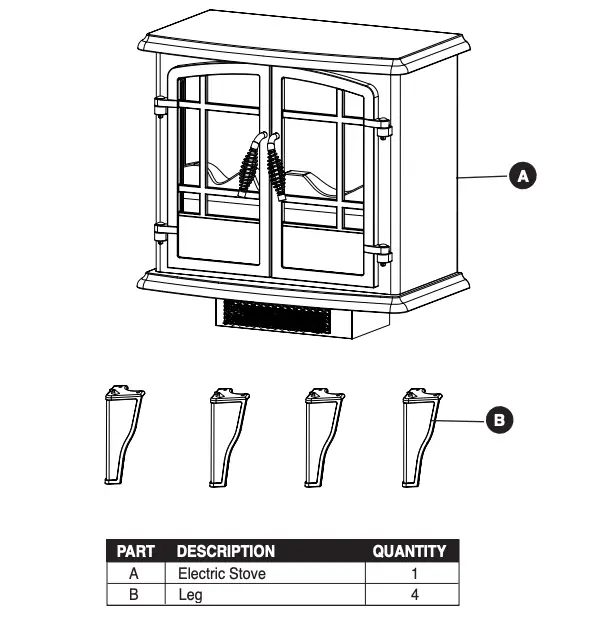 A

B

| PART | DESCRIPTION | QUANTITY |
|---|---|---|
| A | Electric Stove | 1 |
| B | Leg | 4 |