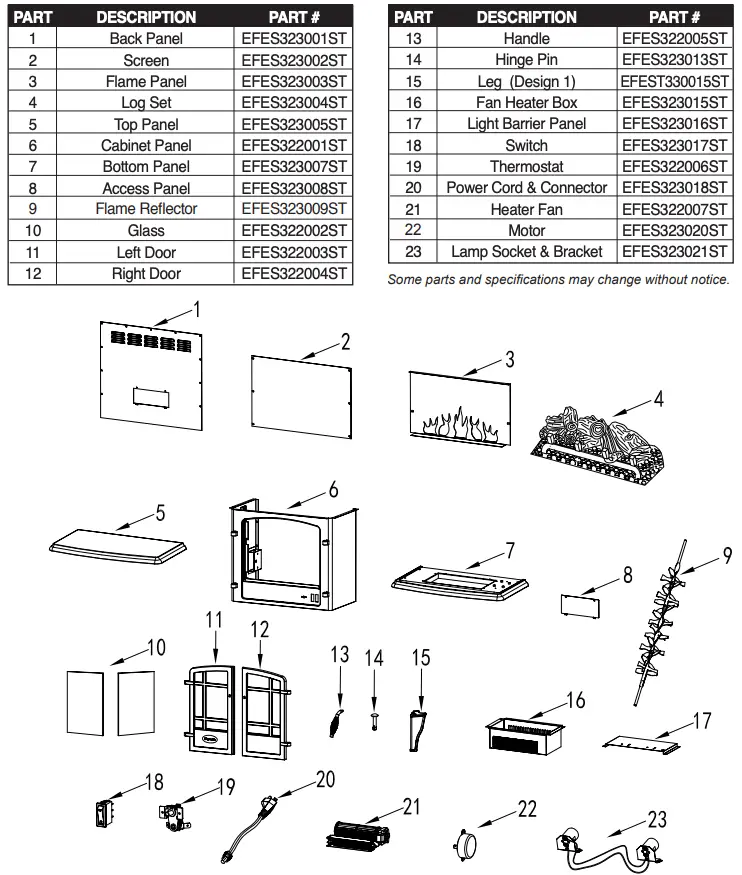 | PART | DESCRIPTION | PART # |
|---|---|---|
| 1 | Back Panel | EFES323001ST |
| 2 | Screen | EFES323002ST |
| 3 | Flame Panel | EFES323003ST |
| 4 | Log Set | EFES323004ST |
| 5 | Top Panel | EFES323005ST |
| 6 | Cabinet Panel | EFES322001ST |
| 7 | Bottom Panel | EFES323007ST |
| 8 | Access Panel | EFES323008ST |
| 9 | Flame Reflector | EFES323009ST |
| 10 | Glass | EFES322002ST |
| 11 | Left Door | EFES322003ST |
| 12 | Right Door | EFES322004ST |

| PART | DESCRIPTION | PART # |
|---|---|---|
| 13 | Handle | EFES322005ST |
| 14 | Hinge Pin | EFES323013ST |
| 15 | Leg (Design 1) | EFEST330015ST |
| 16 | Fan Heater Box | EFES323015ST |
| 17 | Light Barrier Panel | EFES323016ST |
| 18 | Switch | EFES323017ST |
| 19 | Thermostat | EFES322006ST |
| 20 | Power Cord & Connector | EFES323018ST |
| 21 | Heater Fan | EFES322007ST |
| 22 | Motor | EFES323020ST |
| 23 | Lamp Socket & Bracket | EFES323021ST |

Some parts and specifications may change without notice.

1 2 3 4 5 6 7 8 9 10 11 12 13 14 15 16 17 18 19 20 21 22 23