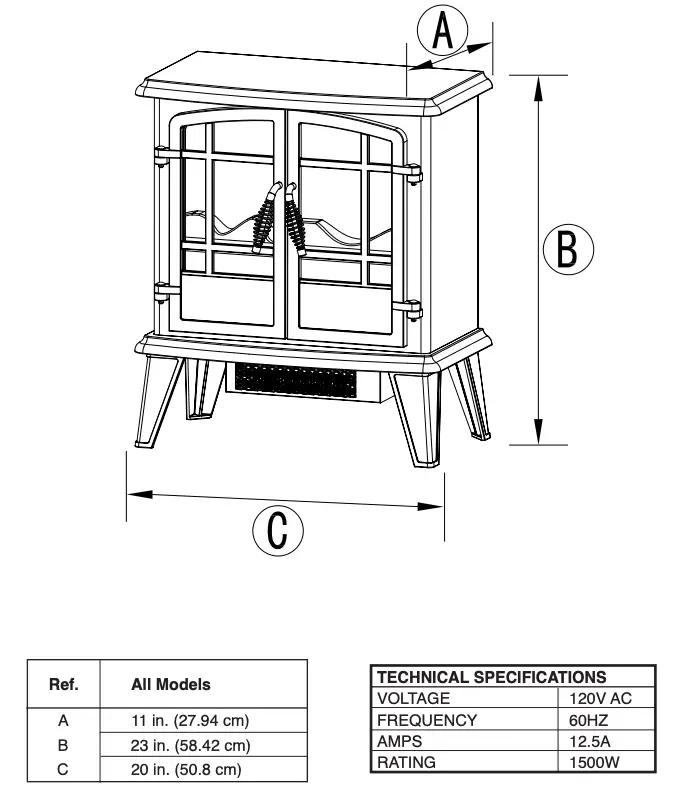 A

B

C

| Ref. | All Models |
|---|---|
| A | 11 in. (27.94 cm) |
| B | 23 in. (58.42 cm) |
| C | 20 in. (50.8 cm) |

| TECHNICAL SPECIFICATIONS | |
|---|---|
| VOLTAGE | 120V AC |
| FREQUENCY | 60HZ |
| AMPS | 12.5A |
| RATING | 1500W |