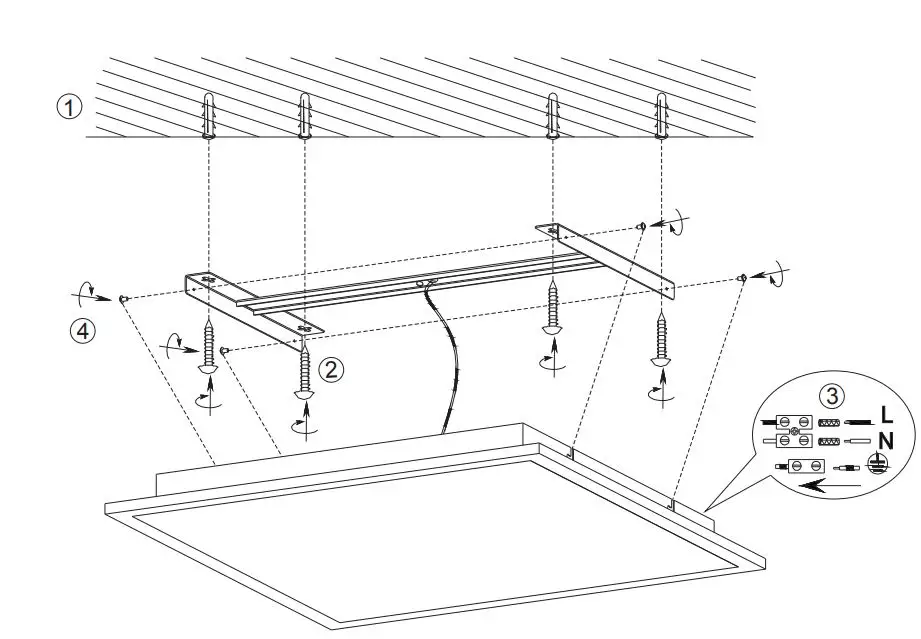 ①
④
②
③
L
N