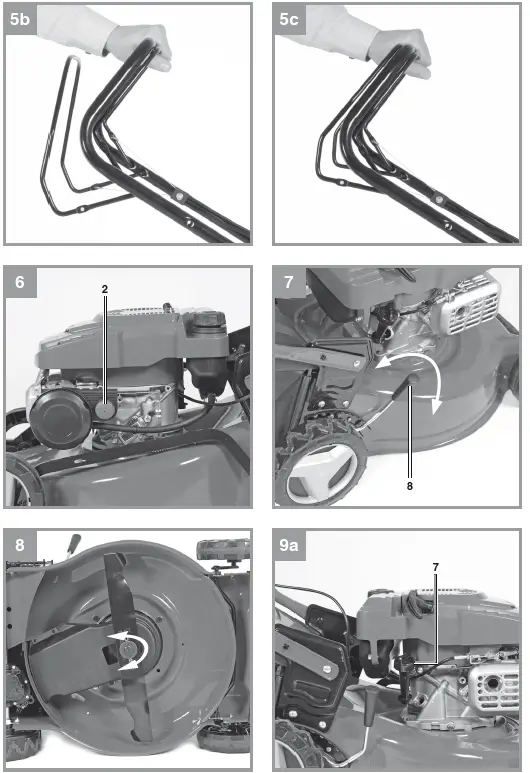 5b

5c

6

2

7

8

8

9a

7