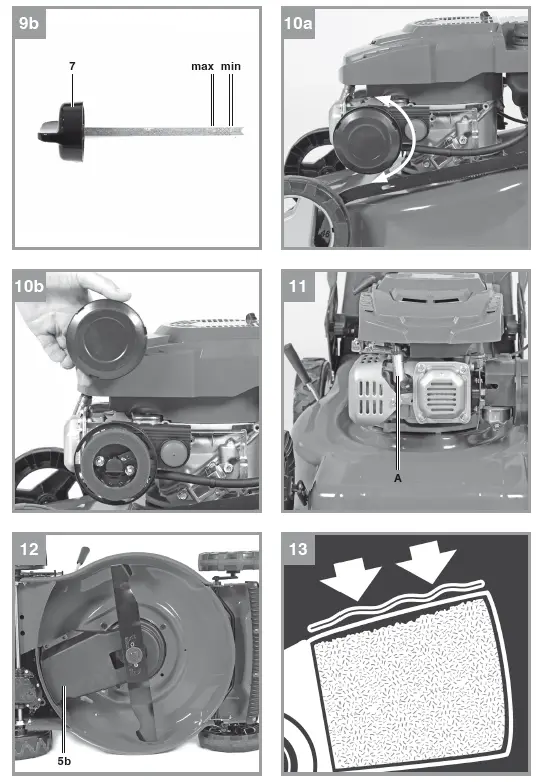 9b

7

max min

10a

10b

11

A

12

5b

13