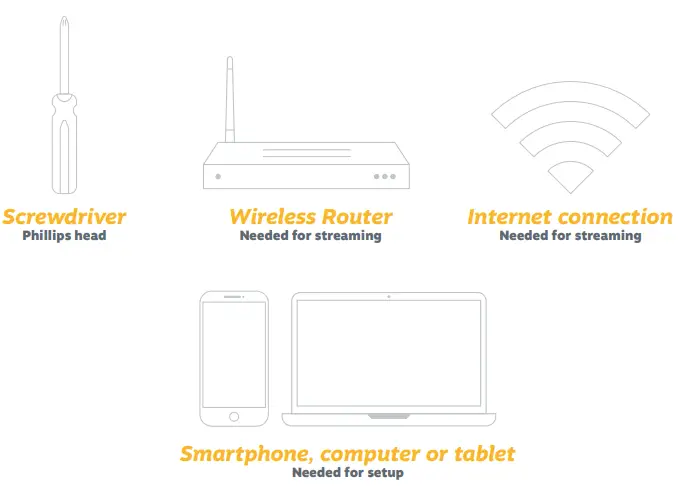 Screwdriver
Phillips head

Wireless Router
Needed for streaming

Internet connection
Needed for streaming

Smartphone, computer or tablet
Needed for setup