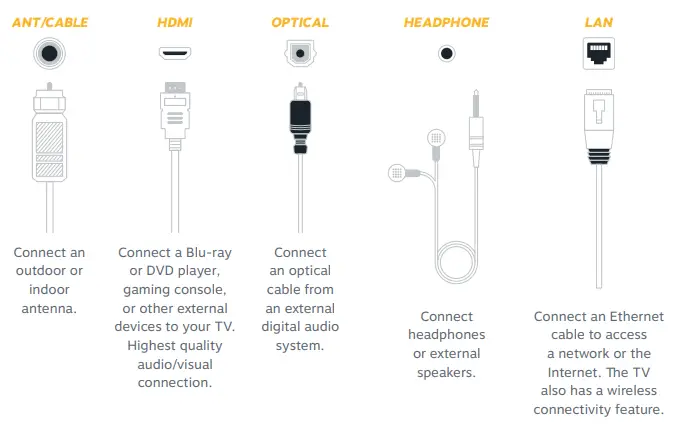 ANT/CABLE

Connect an outdoor or indoor antenna.

HDMI

Connect a Blu-ray or DVD player, gaming console, or other external devices to your TV. Highest quality audio/visual connection.

OPTICAL

Connect an optical cable from an external digital audio system.

HEADPHONE

Connect headphones or external speakers.

LAN

Connect an Ethernet cable to access a network or the Internet. The TV also has a wireless connectivity feature.