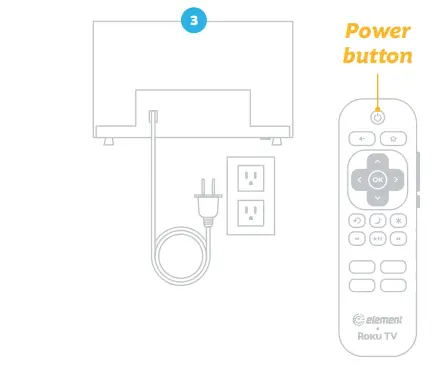 3

Power button

OK

element
Roku TV