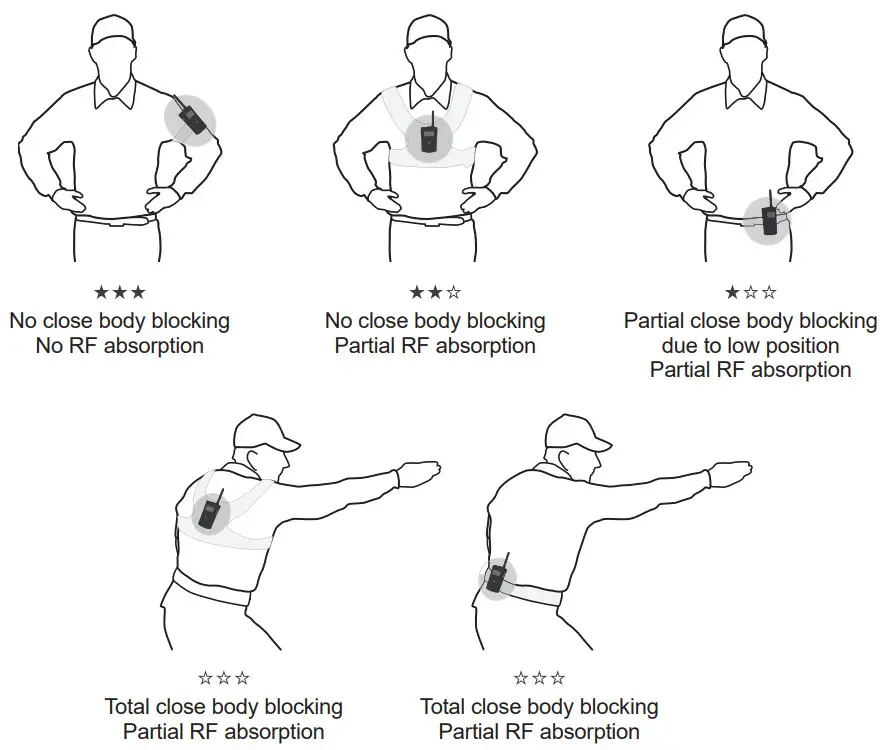 ★★★
No close body blocking
No RF absorption

★★☆
No close body blocking
Partial RF absorption

★☆☆
Partial close body blocking
due to low position
Partial RF absorption

☆☆☆
Total close body blocking
Partial RF absorption

☆☆☆
Total close body blocking
Partial RF absorption