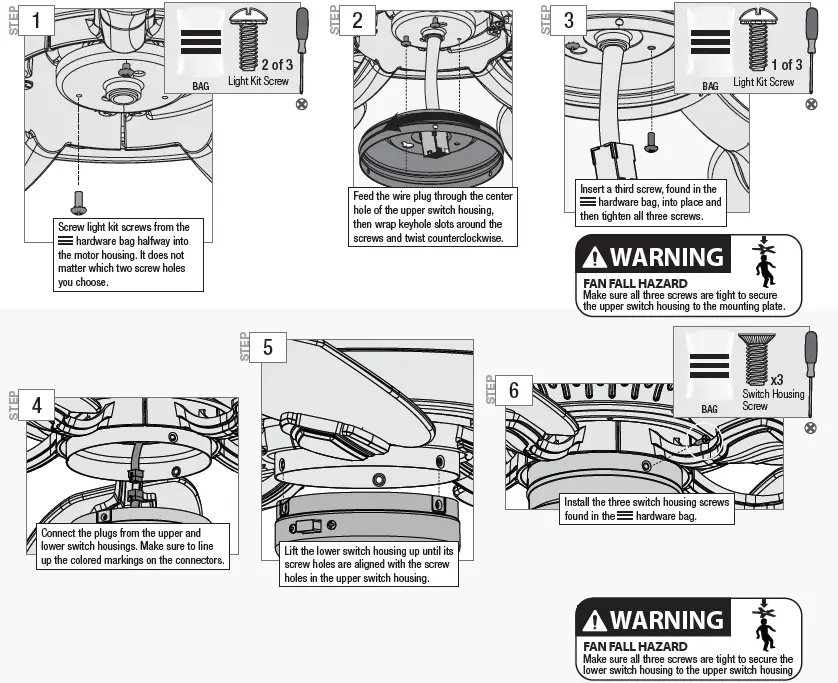 STEP 1

BAG

2 of 3
Light Kit Screw

Screw light kit screws from the hardware bag halfway into the motor housing. It does not matter which two screw holes you choose.

STEP 2

Feed the wire plug through the center hole of the upper switch housing, then wrap keyhole slots around the screws and twist counterclockwise.

STEP 3

BAG

1 of 3
Light Kit Screw

Insert a third screw, found in the hardware bag, into place and then tighten all three screws.

WARNING
FAN FALL HAZARD
Make sure all three screws are tight to secure the upper switch housing to the mounting plate.

STEP 4

Connect the plugs from the upper and lower switch housings. Make sure to line up the colored markings on the connectors.

STEP 5

Lift the lower switch housing up until its screw holes are aligned with the screw holes in the upper switch housing.

STEP 6

BAG

x3
Switch Housing Screw

Install the three switch housing screws found in the hardware bag.

WARNING
FAN FALL HAZARD
Make sure all three screws are tight to secure the lower switch housing to the upper switch housing