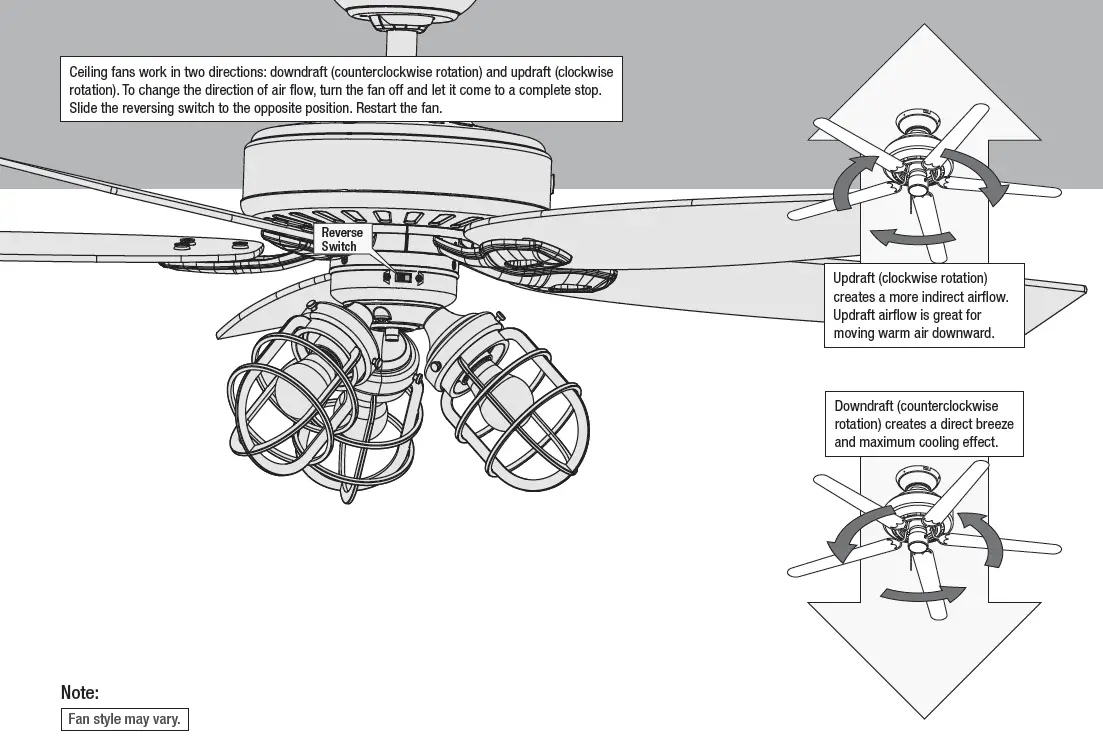 Ceiling fans work in two directions: downdraft (counterclockwise rotation) and updraft (clockwise rotation). To change the direction of air flow, turn the fan off and let it come to a complete stop. Slide the reversing switch to the opposite position. Restart the fan.

Reverse Switch

Updraft (clockwise rotation) creates a more indirect airflow. Updraft airflow is great for moving warm air downward.

Downdraft (counterclockwise rotation) creates a direct breeze and maximum cooling effect.

Note:

Fan style may vary.