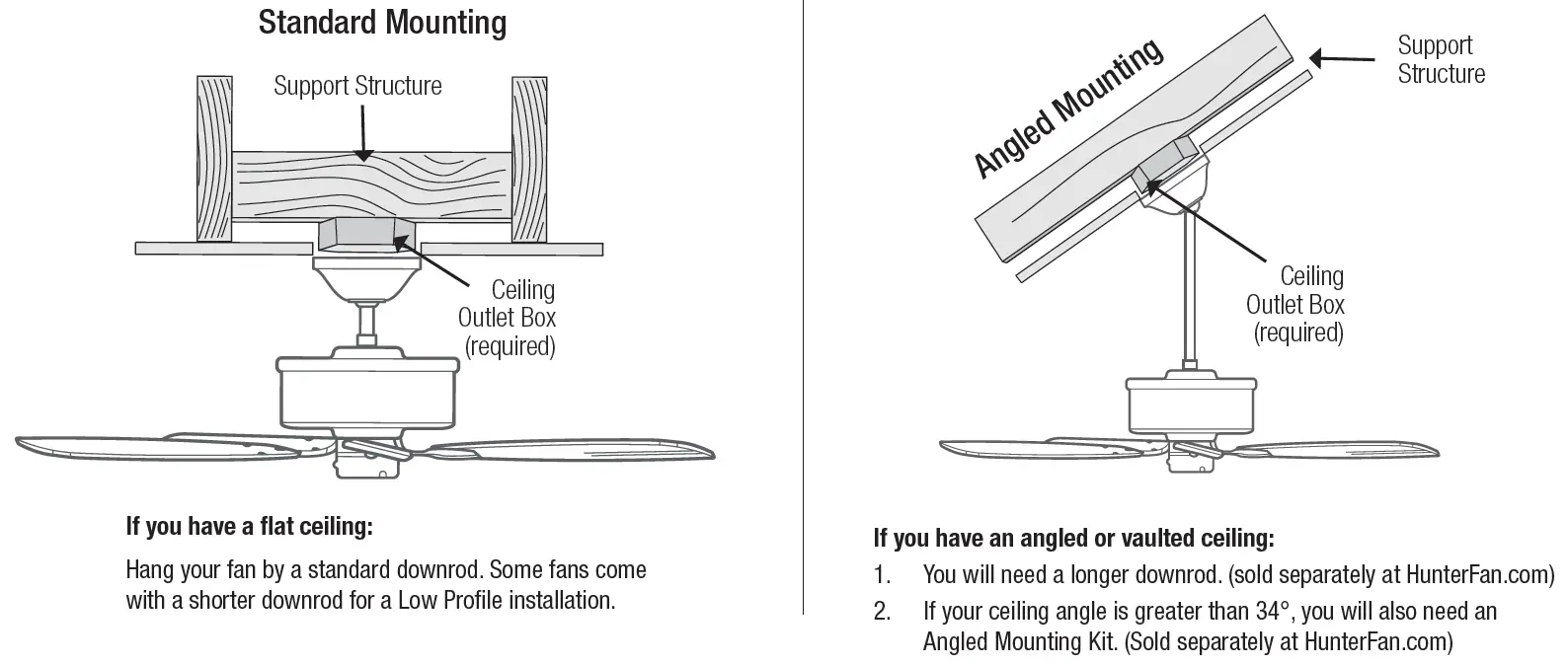 Standard Mounting

Support Structure

Ceiling Outlet Box (required)

If you have a flat ceiling:

Hang your fan by a standard downrod. Some fans come with a shorter downrod for a Low Profile installation.

Angled Mounting

Support Structure

Ceiling Outlet Box (required)

If you have an angled or vaulted ceiling:

1. You will need a longer downrod. (sold separately at HunterFan.com)

2. If your ceiling angle is greater than 34°, you will also need an Angled Mounting Kit. (Sold separately at HunterFan.com)