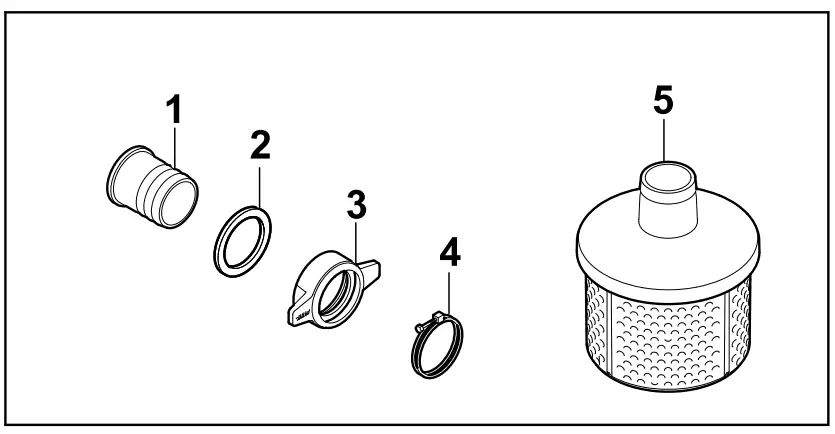 1
2
3
4
5