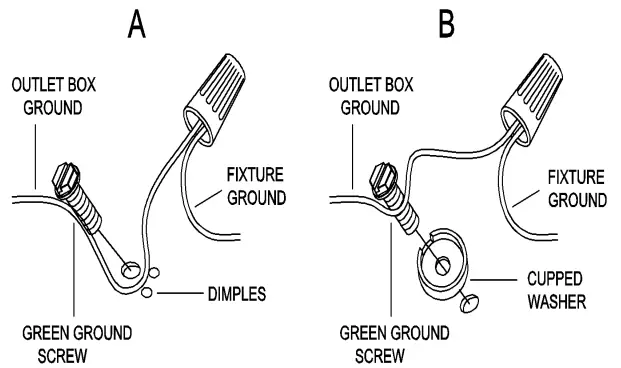 A

OUTLET BOX GROUND

FIXTURE GROUND

DIMPLES

GREEN GROUND SCREW

B

OUTLET BOX GROUND

FIXTURE GROUND

CUPPED WASHER

GREEN GROUND SCREW