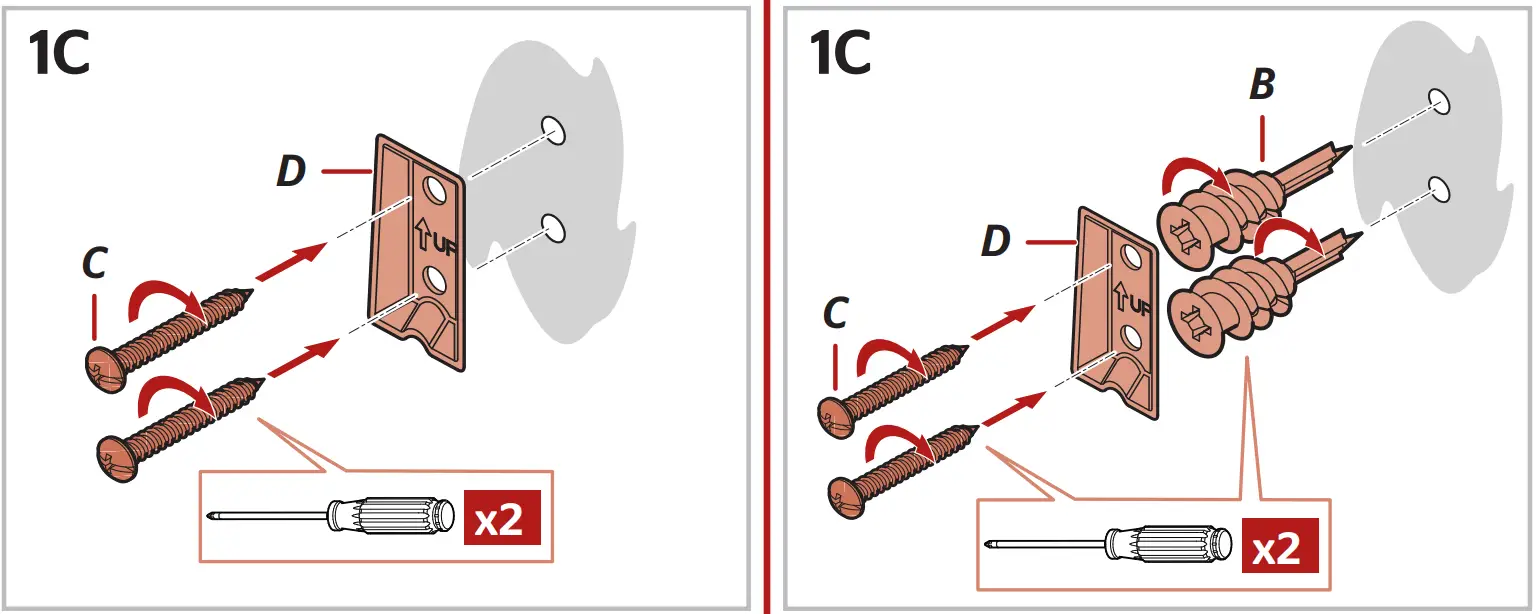 1C

D

UP

C

x2

1C

B

D

UP

C

x2