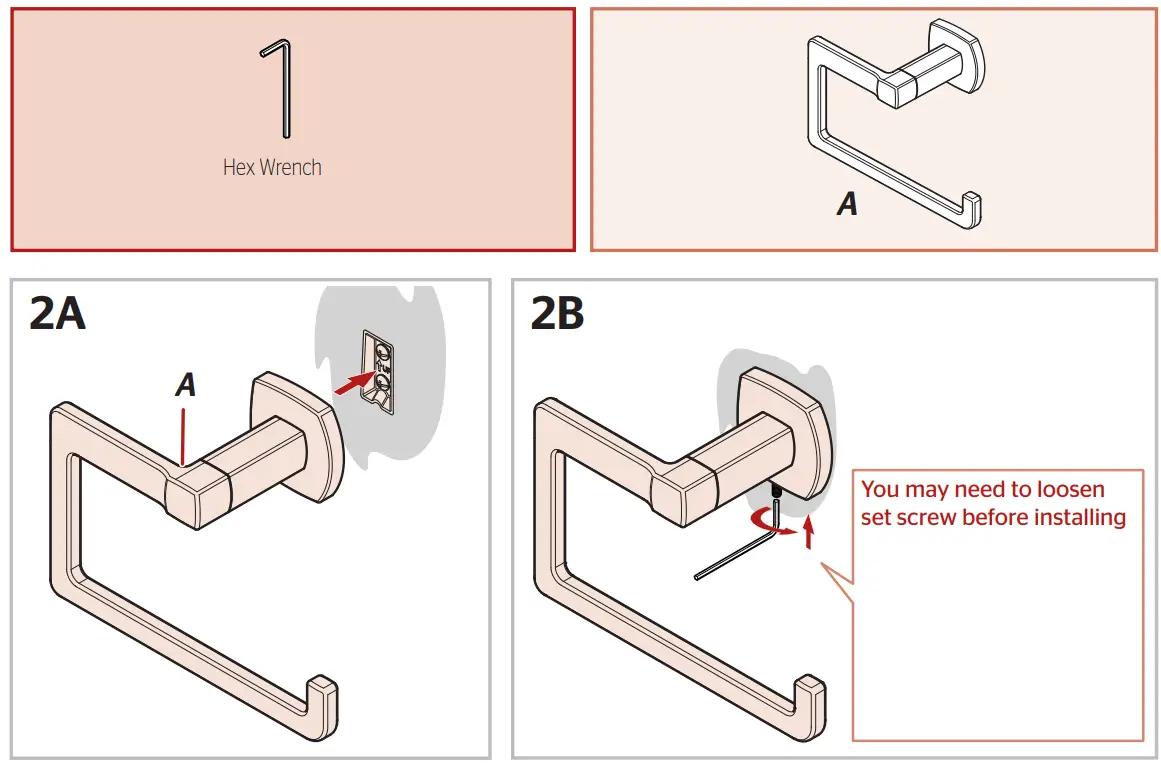 Hex Wrench

A

2A

A

2B

You may need to loosen set screw before installing