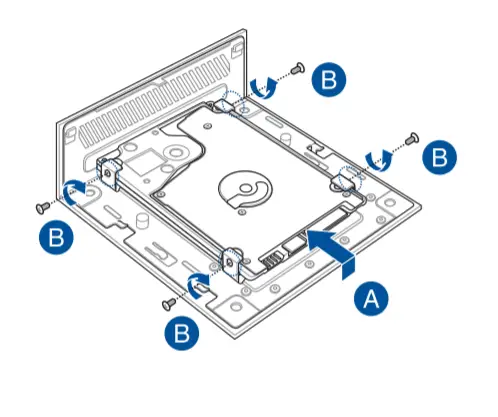 B

B

B

A

B