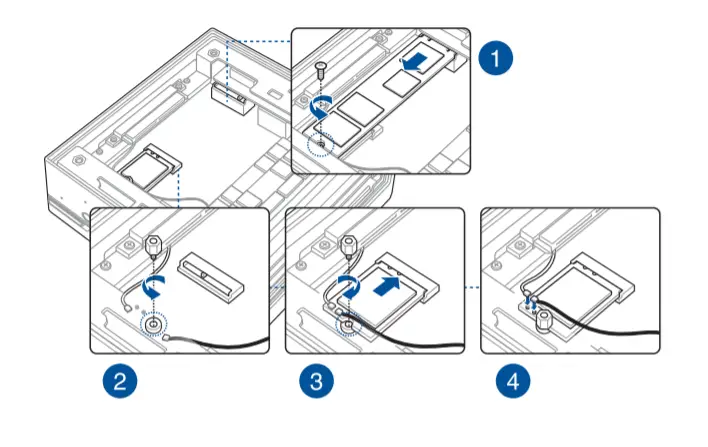 1

2

3

4