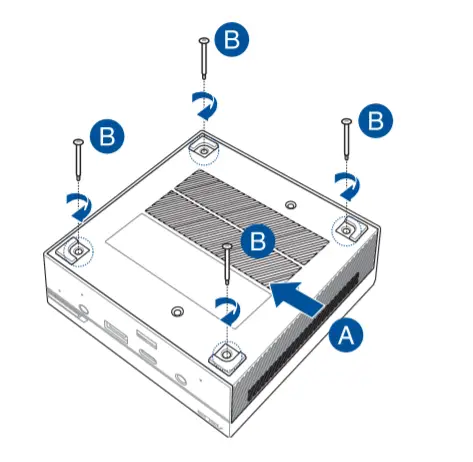 B

B

B

B

A