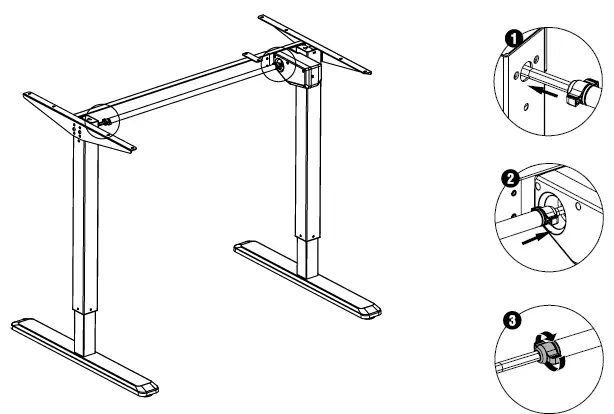 1
2
3