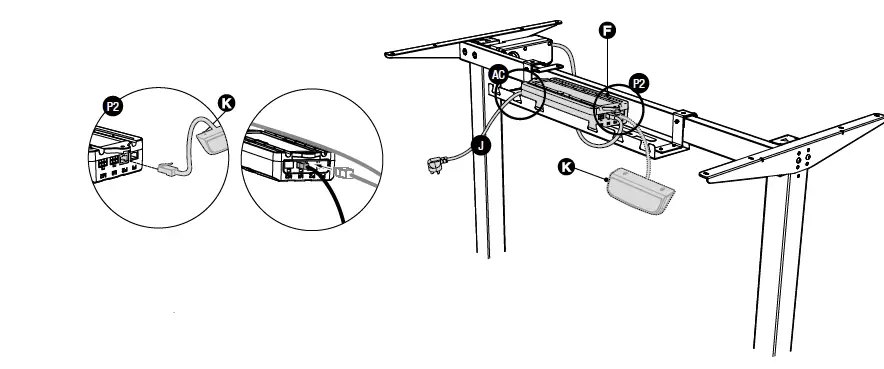 P2
K
F
AC
P2
J
K