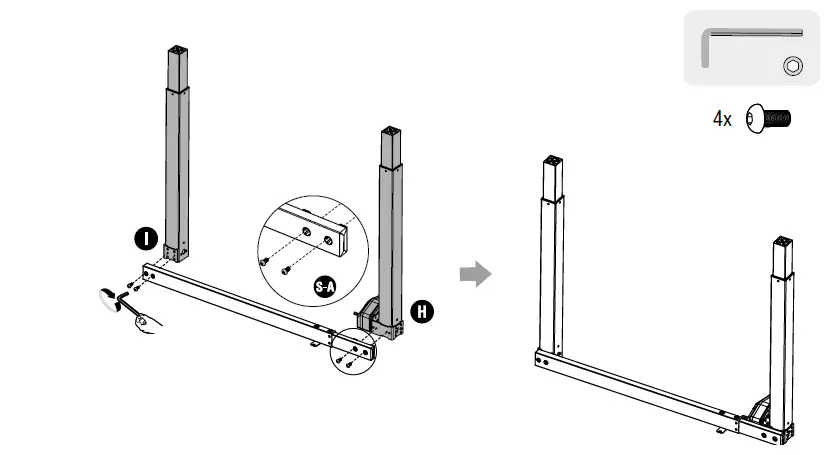 4x

I

S-A

H