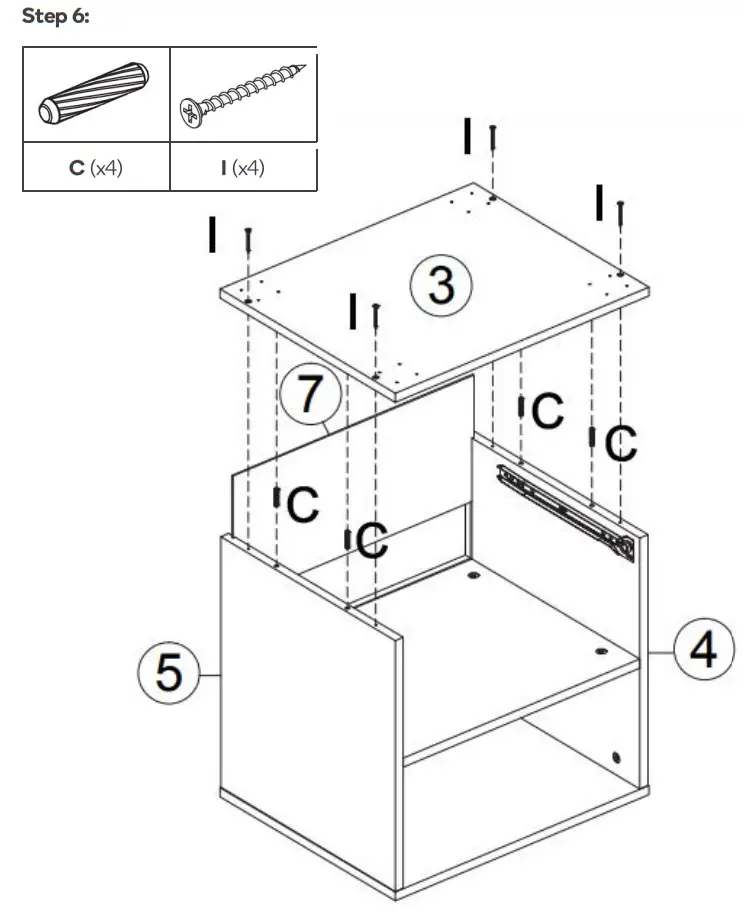 Step 6:

| | |
|---|---|
| C (x4) | I (x4) |

I
I
I
I
3
7
C
C
C
C
5
4