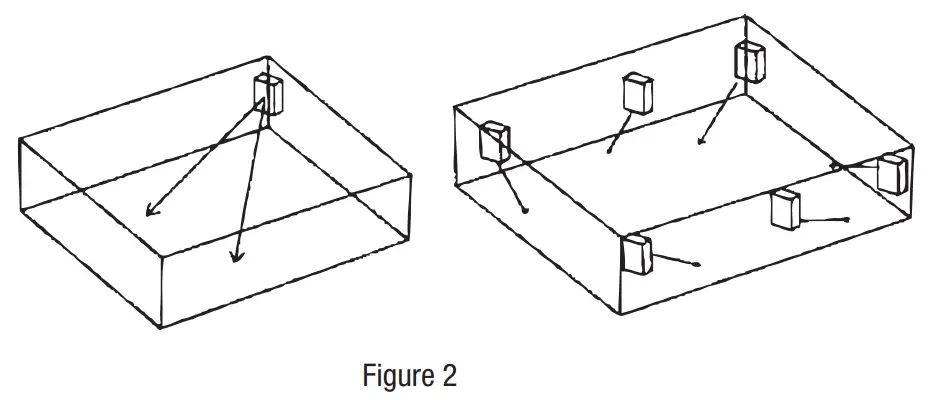 Figure 2