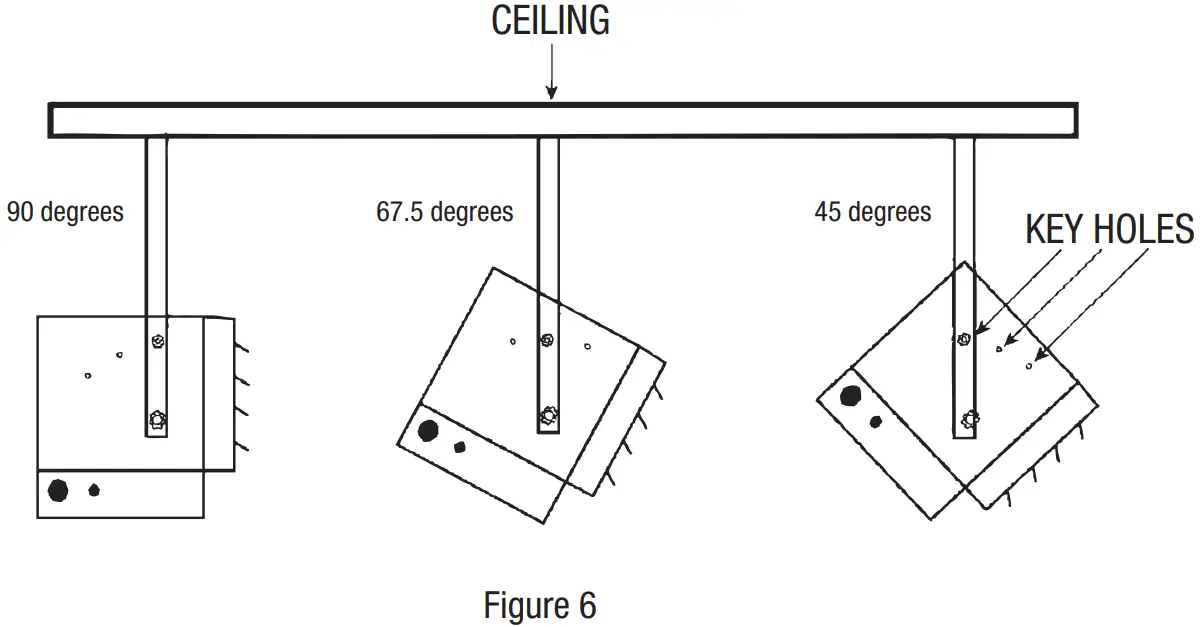 CEILING

90 degrees

67.5 degrees

45 degrees

KEY HOLES

Figure 6