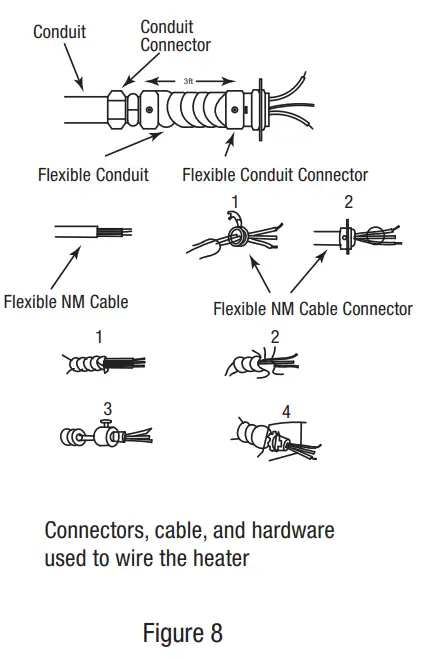 Conduit

Conduit Connector

3ft

Flexible Conduit

Flexible Conduit Connector

1

2

Flexible NM Cable

Flexible NM Cable Connector

1

2

3

4

Connectors, cable, and hardware used to wire the heater

Figure 8