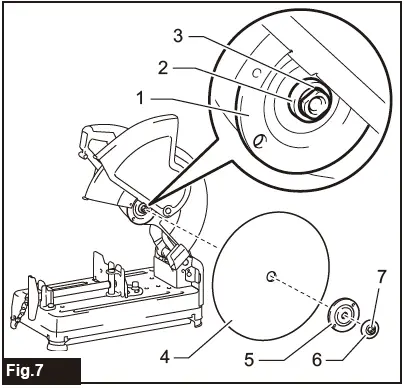 3
2
1
7
4
5
6
Fig.7