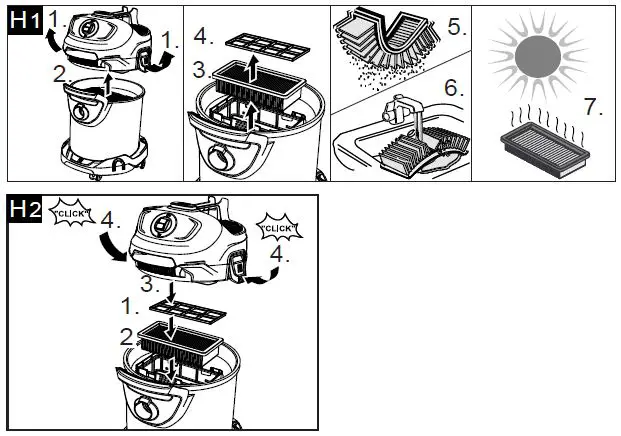 H1

1.

1.

2.

4.

3.

5.

6.

7.

H2

"CLICK"

4.

"CLICK"

4.

3.

1.

2.