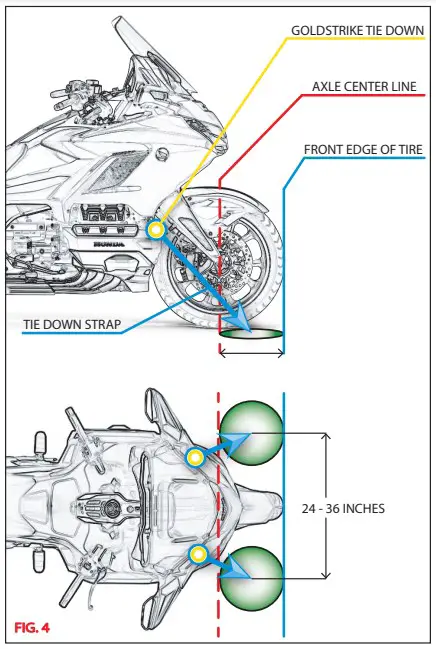 GOLDSTRIKE TIE DOWN

AXLE CENTER LINE

FRONT EDGE OF TIRE

HONDA

TIE DOWN STRAP

24 - 36 INCHES

FIG. 4