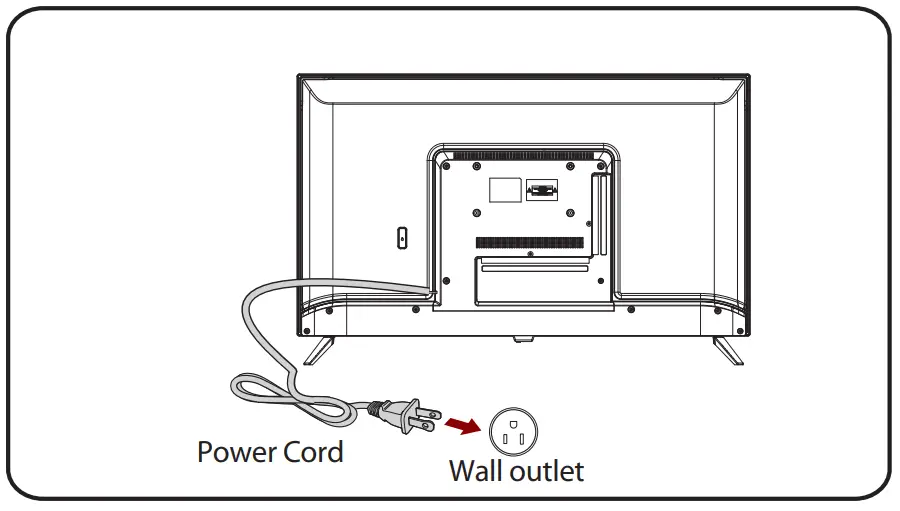 Power Cord

Wall outlet