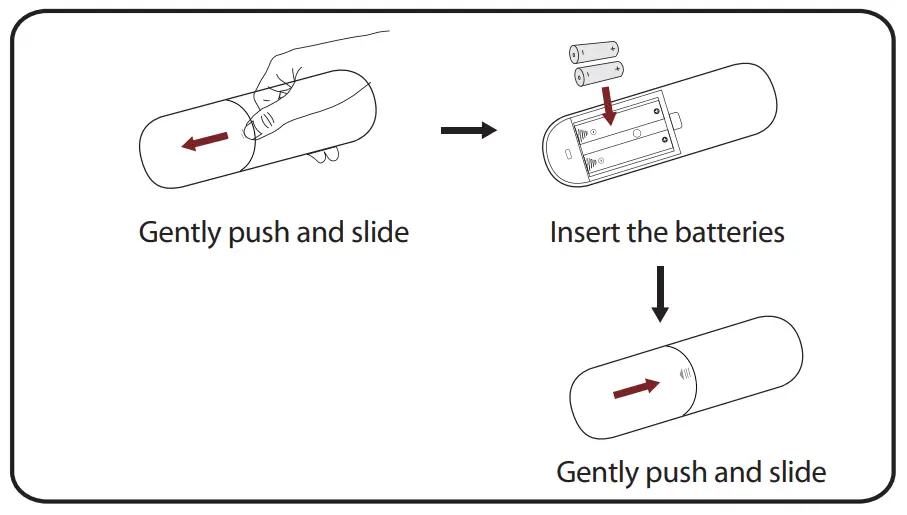 Gently push and slide

Insert the batteries

Gently push and slide