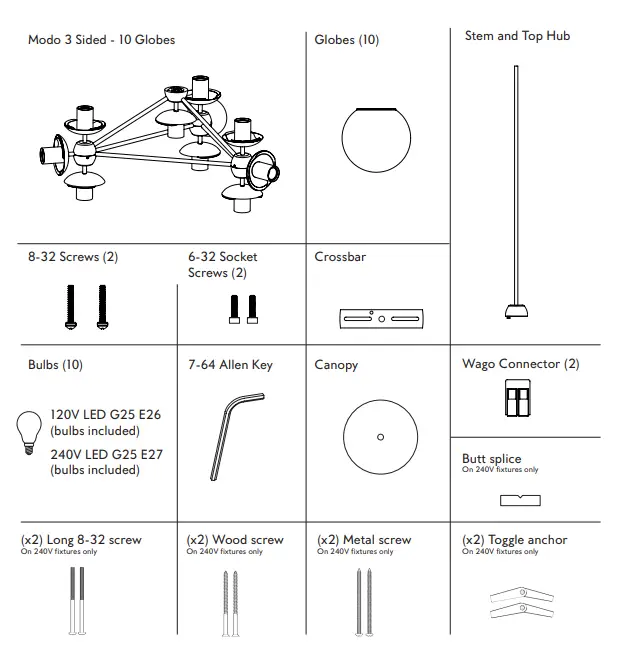 Modo 3 Sided - 10 Globes

Globes (10)

Stem and Top Hub

8-32 Screws (2)

6-32 Socket Screws (2)

Crossbar

Bulbs (10)

120V LED G25 E26 (bulbs included)

240V LED G25 E27 (bulbs included)

7-64 Allen Key

Canopy

Wago Connector (2)

Butt splice
On 240V fixtures only

(x2) Long 8-32 screw
On 240V fixtures only

(x2) Wood screw
On 240V fixtures only

(x2) Metal screw
On 240V fixtures only

(x2) Toggle anchor
On 240V fixtures only