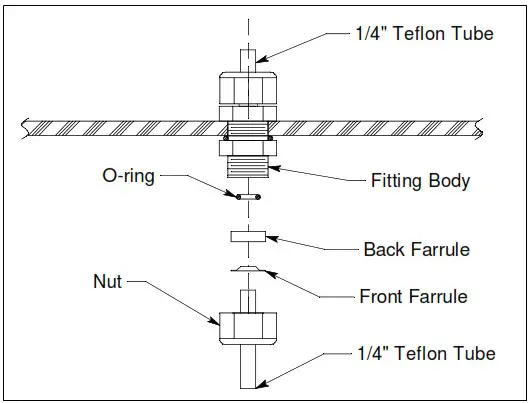 1/4" Teflon Tube

O-ring

Fitting Body

Back Farrule

Nut

Front Farrule

1/4" Teflon Tube