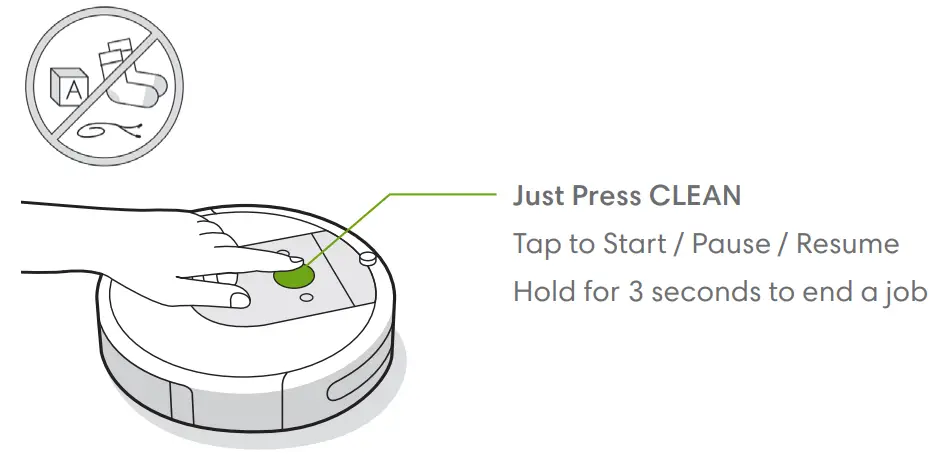 A

Just Press CLEAN

Tap to Start / Pause / Resume

Hold for 3 seconds to end a job