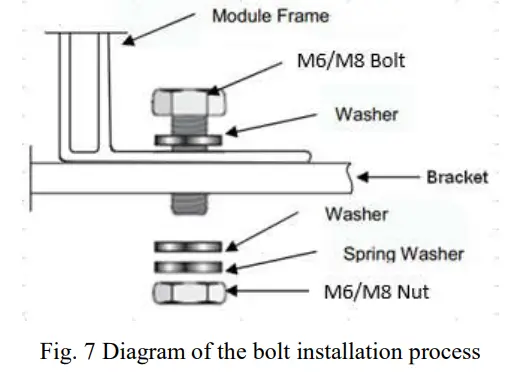 Module Frame

M6/M8 Bolt

Washer

Bracket

Washer

Spring Washer

M6/M8 Nut

Fig. 7 Diagram of the bolt installation process