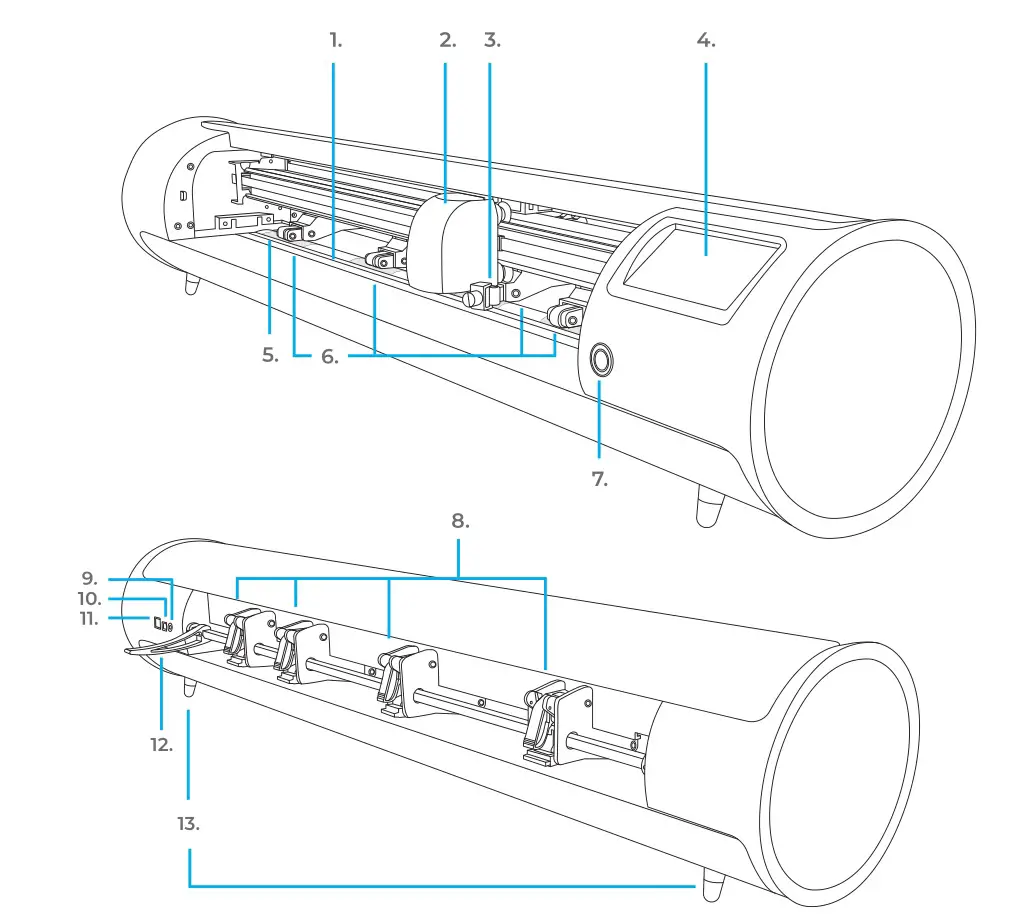 1.
2.
3.
4.
5.
6.
7.
8.
9.
10.
11.
12.
13.