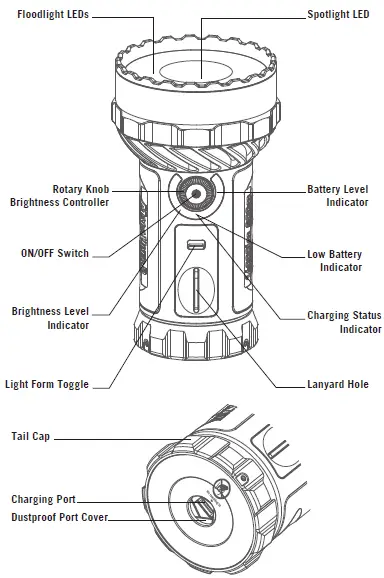 Floodlight LEDs

Spotlight LED

Rotary Knob
Brightness Controller

Battery Level
Indicator

ON/OFF Switch

Low Battery
Indicator

Brightness Level
Indicator

Charging Status
Indicator

Light Form Toggle

Lanyard Hole

Tail Cap

Charging Port

Dustproof Port Cover