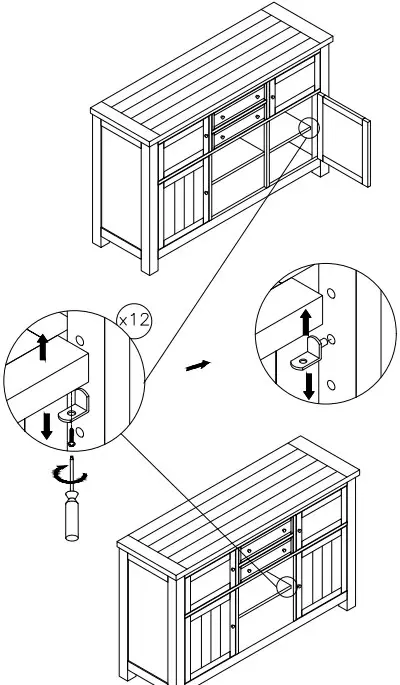 x12