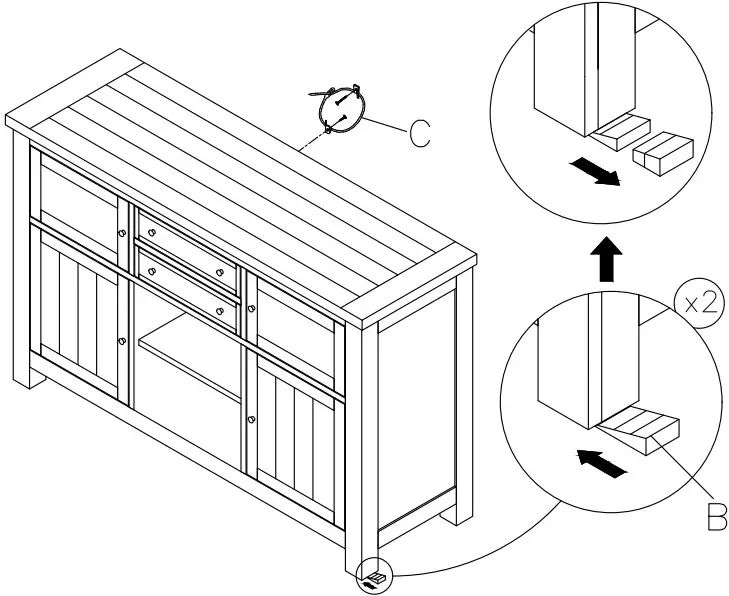 C

x2

B