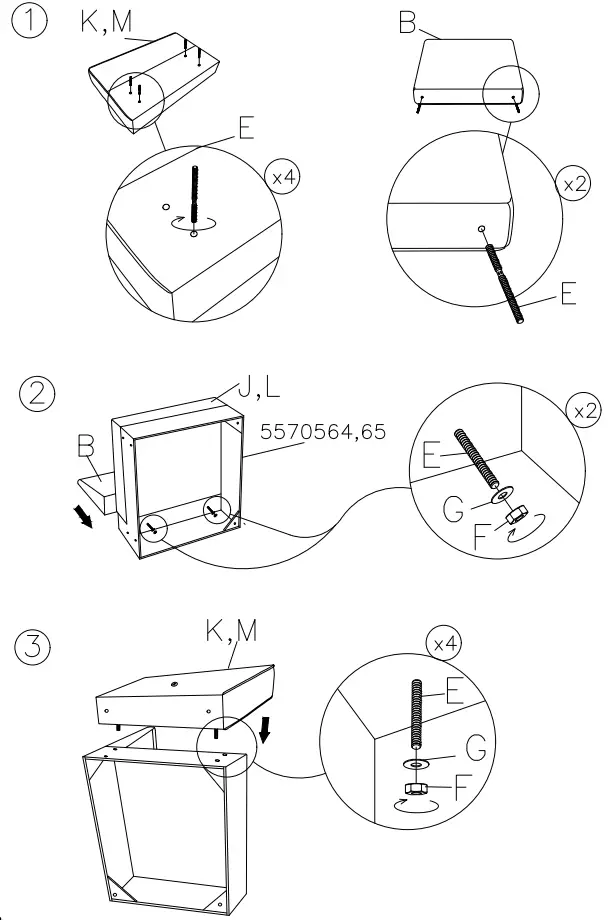 1
K,M
E
x4
B
x2
E

2
J,L
5570564,65
B
x2
E
G
F

3
K,M
x4
E
G
F