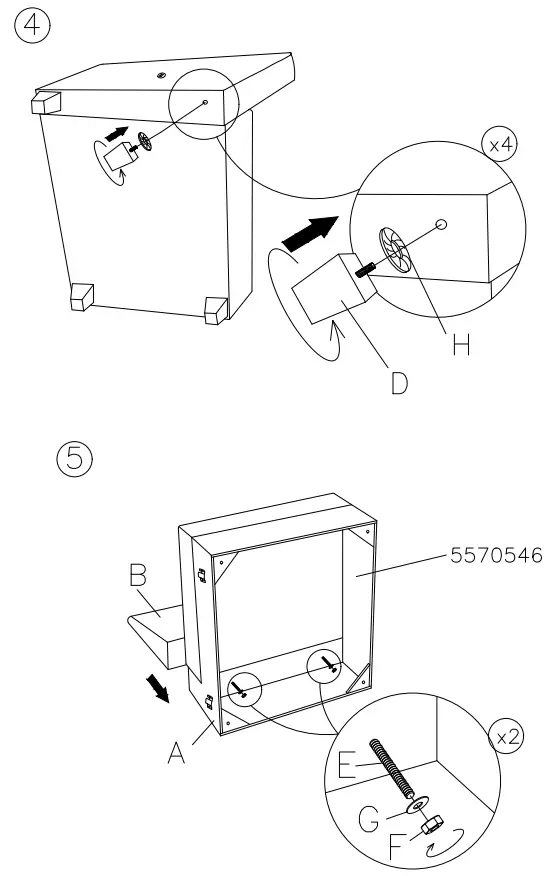 4

x4

H

D

5

5570546

B

A

x2

E

G

F